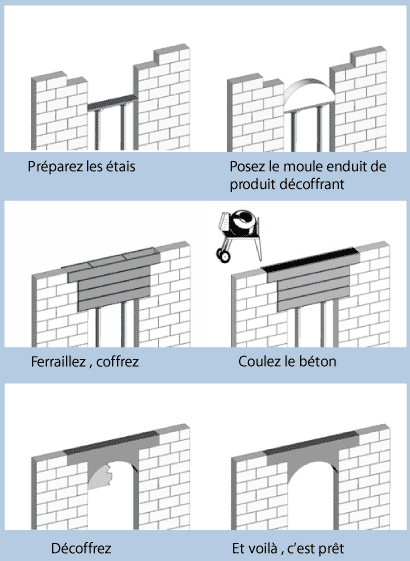 Préparez les étais

Posez le moule enduit de produit décoffrant

Ferraillez , coffrez

Coulez le béton

Décoffrez

Et voilà , c'est prêt